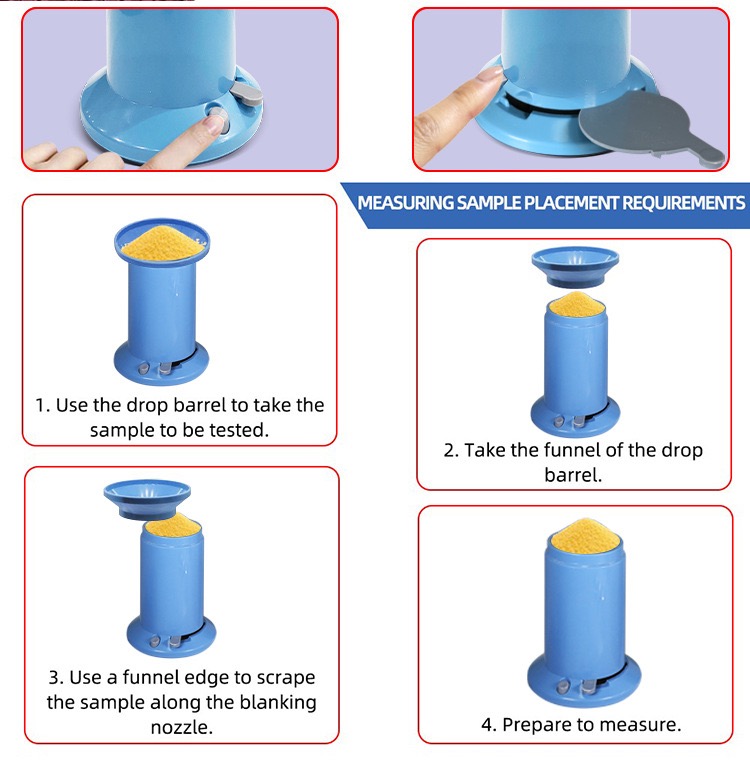 MEASURING SAMPLE PLACEMENT REQUIREMENTS

1. Use the drop barrel to take the sample to be tested.

2. Take the funnel of the drop barrel.

3. Use a funnel edge to scrape the sample along the blanking nozzle.

4. Prepare to measure.